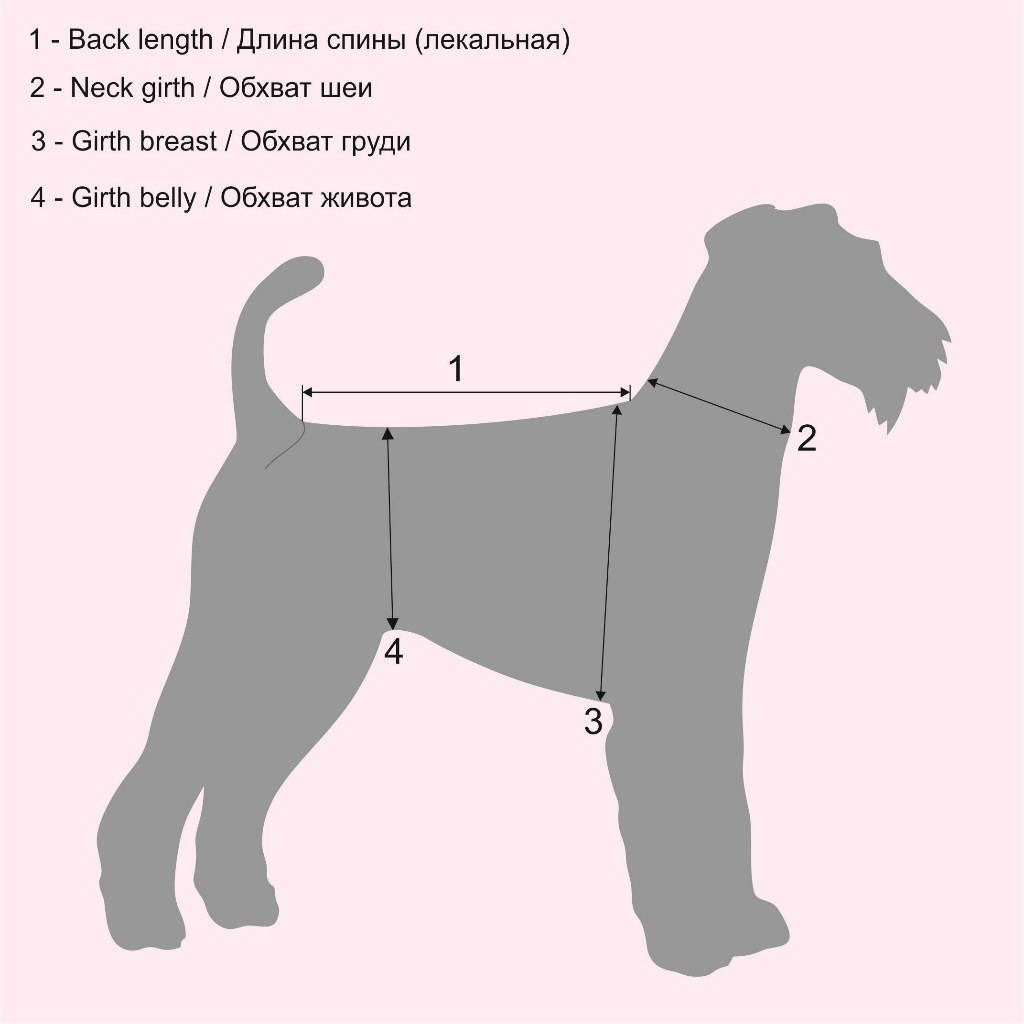 1 - Back length / Длина спины (лекальная)

2 - Neck girth / Обхват шеи

3 - Girth breast / Обхват груди

4 - Girth belly / Обхват живота

1

2

4

3